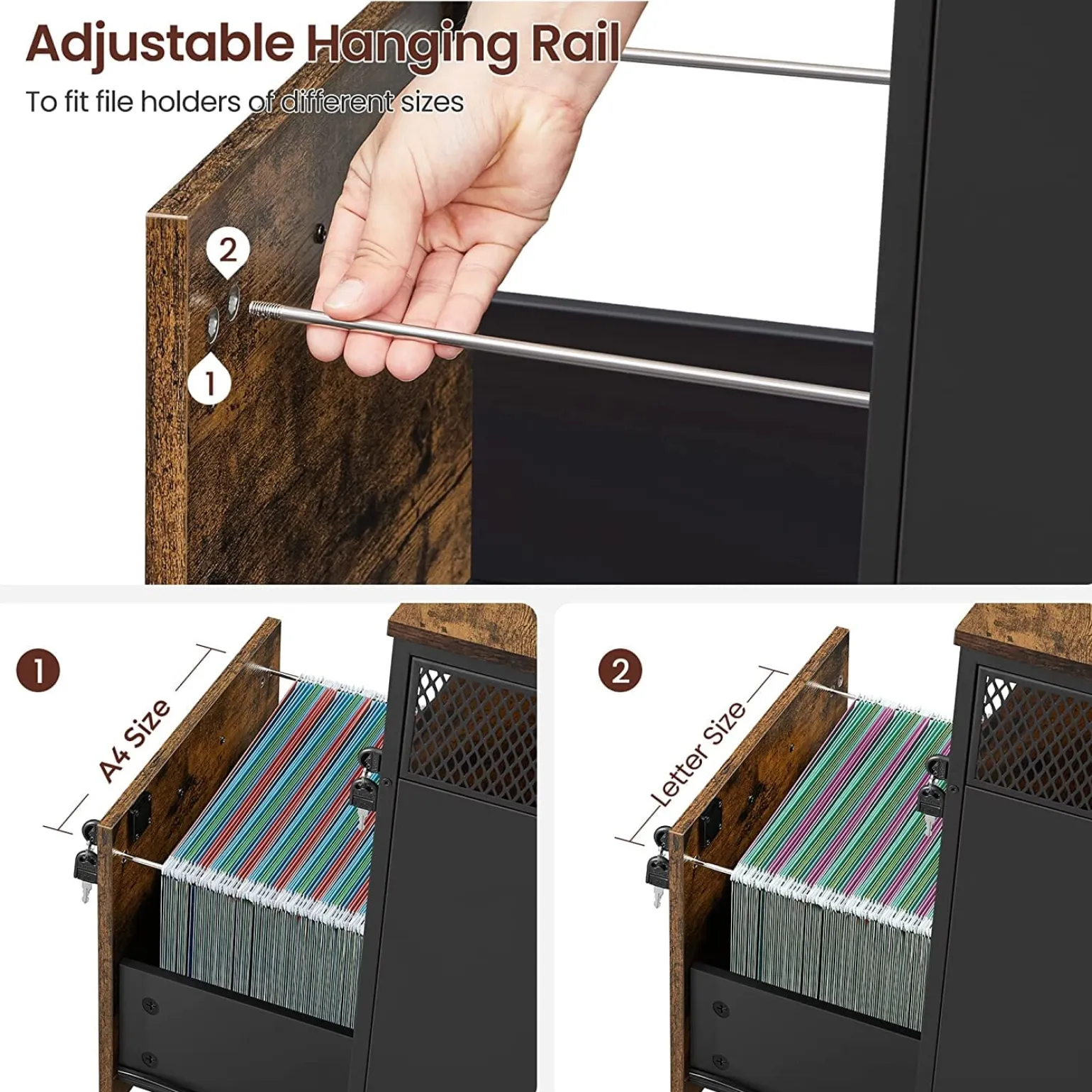 Adjustable Hanging Rail

To fit file holders of different sizes

2

1

1

A4 Size

2

Letter Size