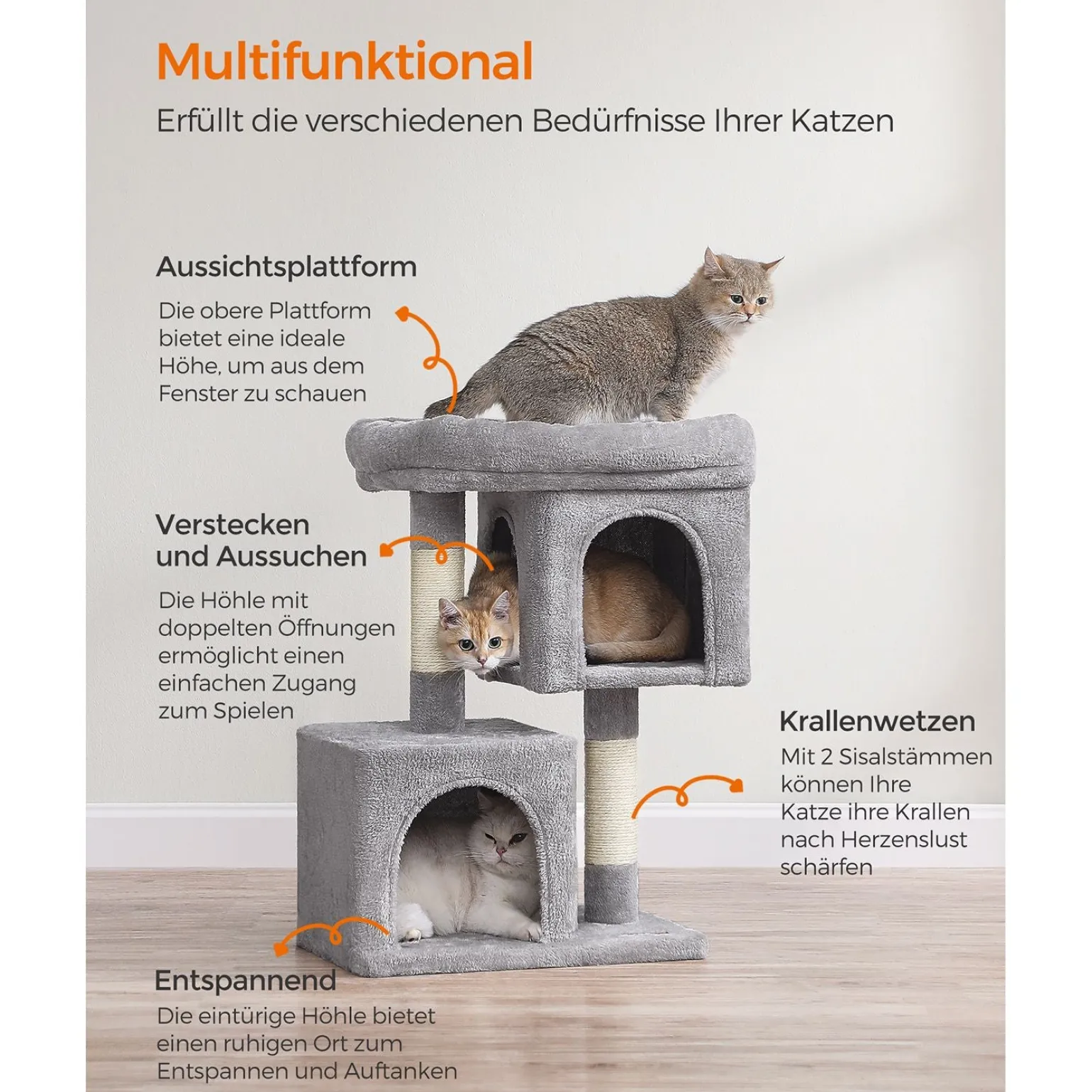 Multifunktional

Erfüllt die verschiedenen Bedürfnisse Ihrer Katzen

Aussichtsplattform

Die obere Plattform bietet eine ideale Höhe, um aus dem Fenster zu schauen

Verstecken und Aussuchen

Die Höhle mit doppelten Öffnungen ermöglicht einen einfachen Zugang zum Spielen

Krallenwetzen

Mit 2 Sisalstämmen können Ihre Katze ihre Krallen nach Herzenslust schärfen

Entspannend

Die eintürige Höhle bietet einen ruhigen Ort zum Entspannen und Auftanken